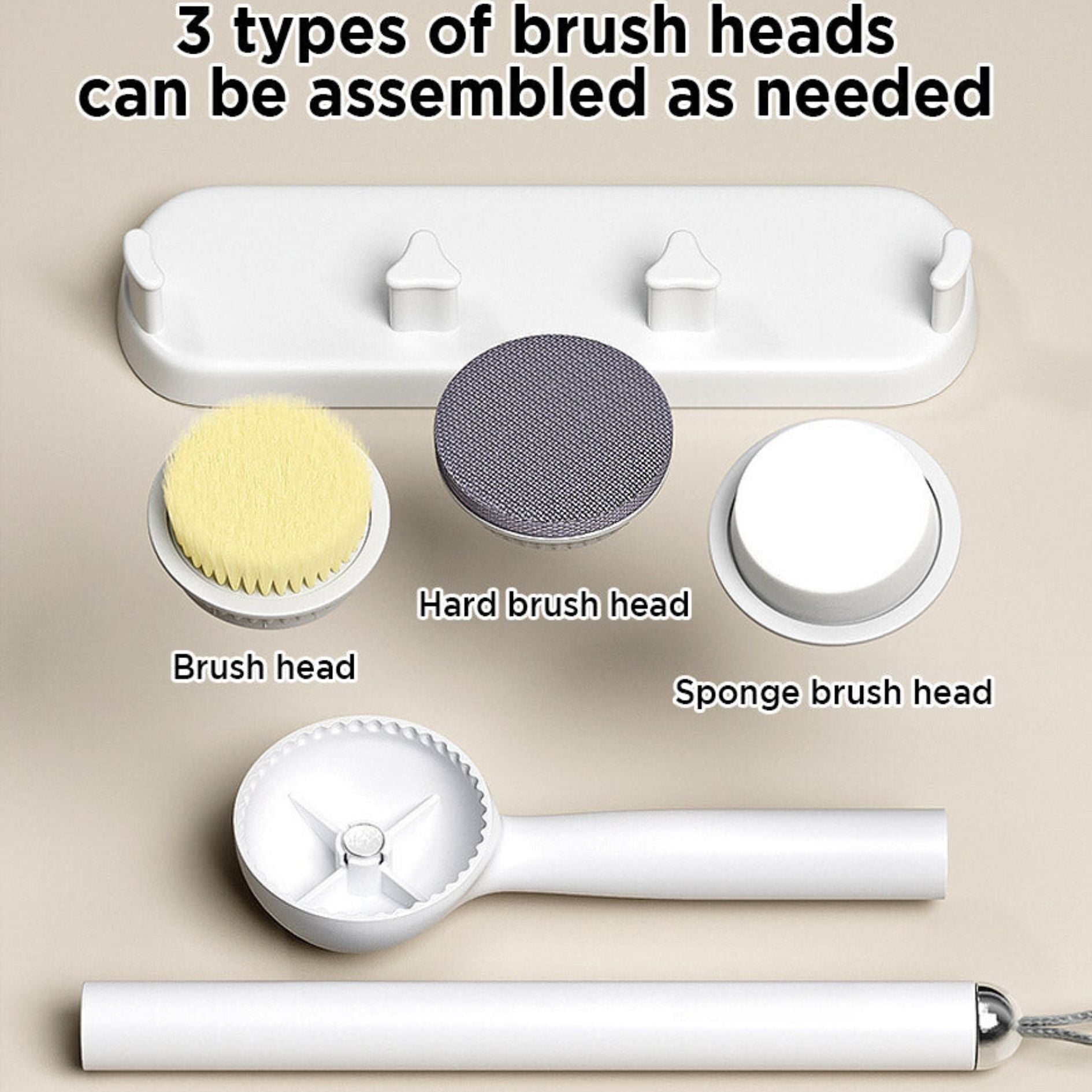 3 types of brush heads can be assembled as needed

Hard brush head

Brush head

Sponge brush head