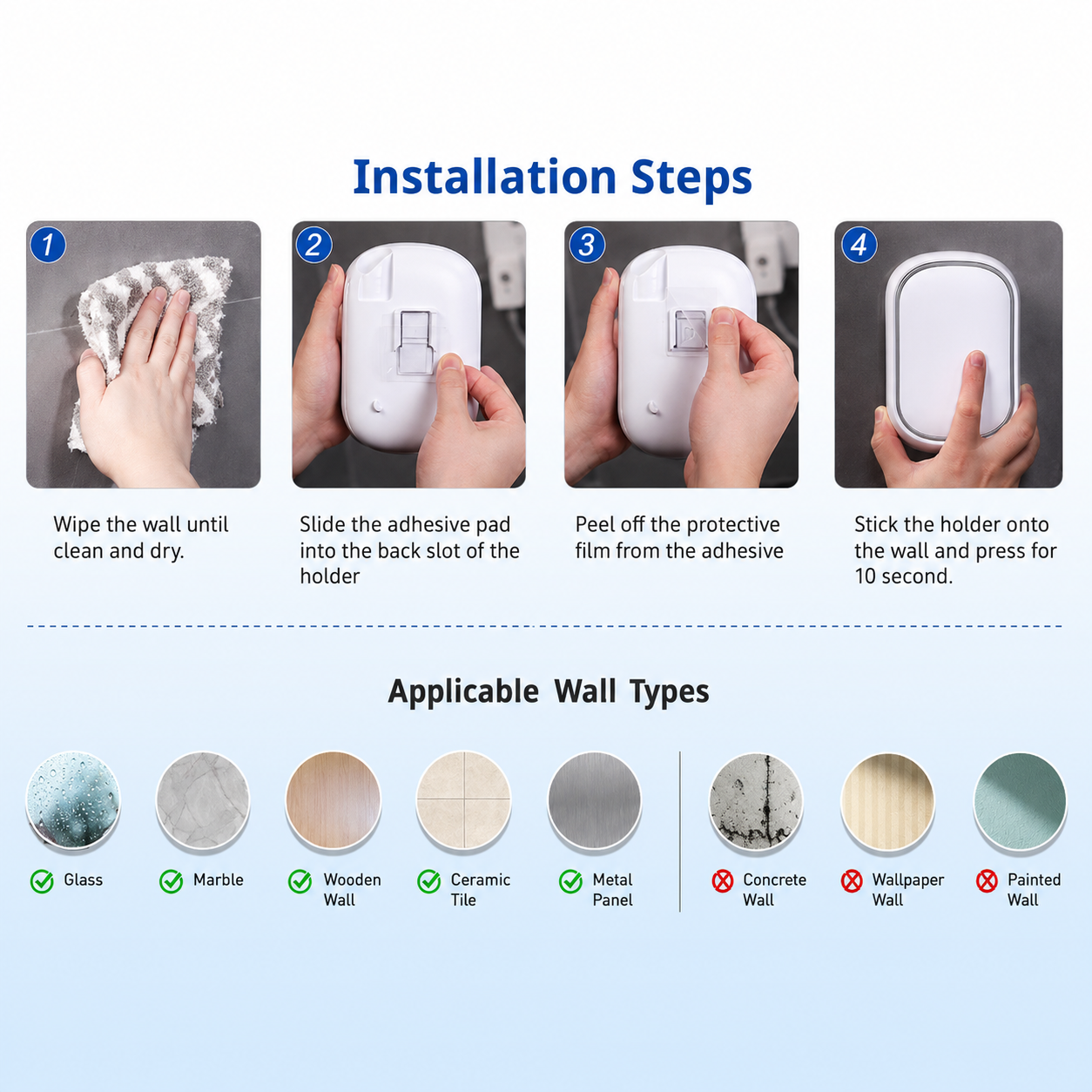 Installation Steps

1

Wipe the wall until clean and dry.

2

Slide the adhesive pad into the back slot of the holder

3

Peel off the protective film from the adhesive

4

Stick the holder onto the wall and press for 10 second.

Applicable Wall Types

Glass

Marble

Wooden Wall

Ceramic Tile

Metal Panel

Concrete Wall

Wallpaper Wall

Painted Wall