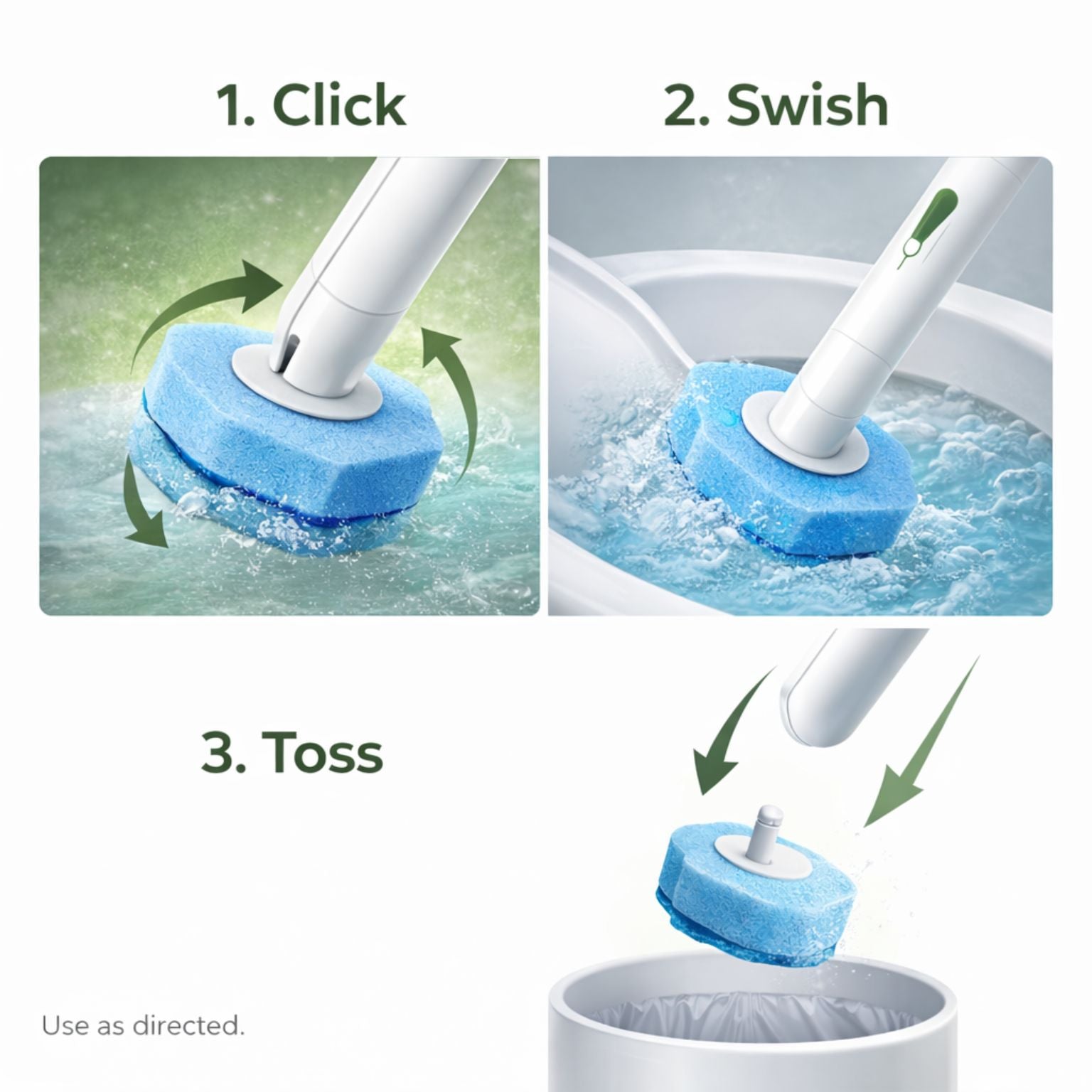 1. Click

2. Swish

3. Toss

Use as directed.