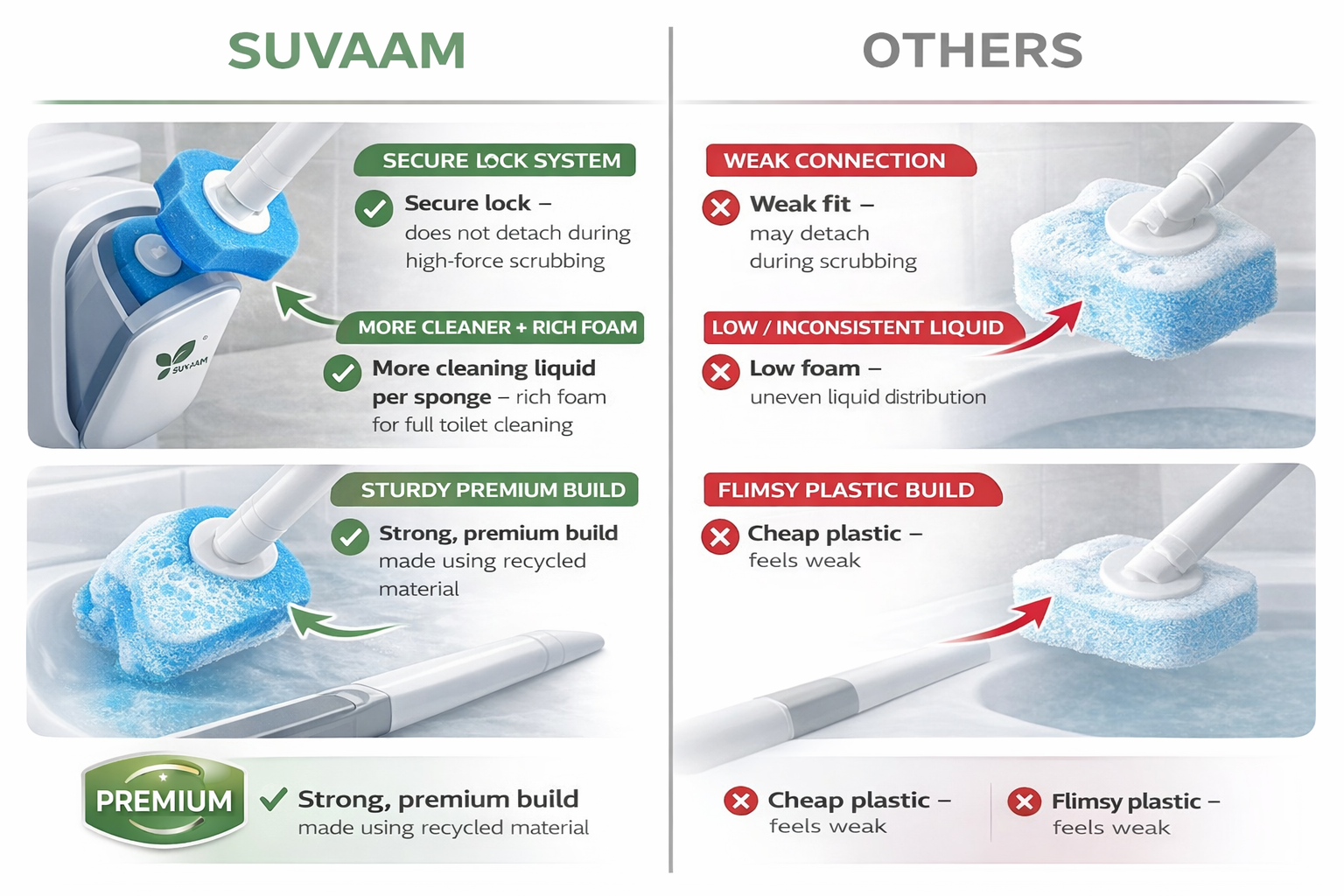 SUVAAM

SECURE LOCK SYSTEM

Secure lock – does not detach during high-force scrubbing

SUVAAM

MORE CLEANER + RICH FOAM

More cleaning liquid per sponge – rich foam for full toilet cleaning

STURDY PREMIUM BUILD

Strong, premium build made using recycled material

PREMIUM

Strong, premium build made using recycled material

OTHERS

WEAK CONNECTION

Weak fit – may detach during scrubbing

LOW / INCONSISTENT LIQUID

Low foam – uneven liquid distribution

FLIMSY PLASTIC BUILD

Cheap plastic – feels weak

Cheap plastic – feels weak

Flimsy plastic – feels weak